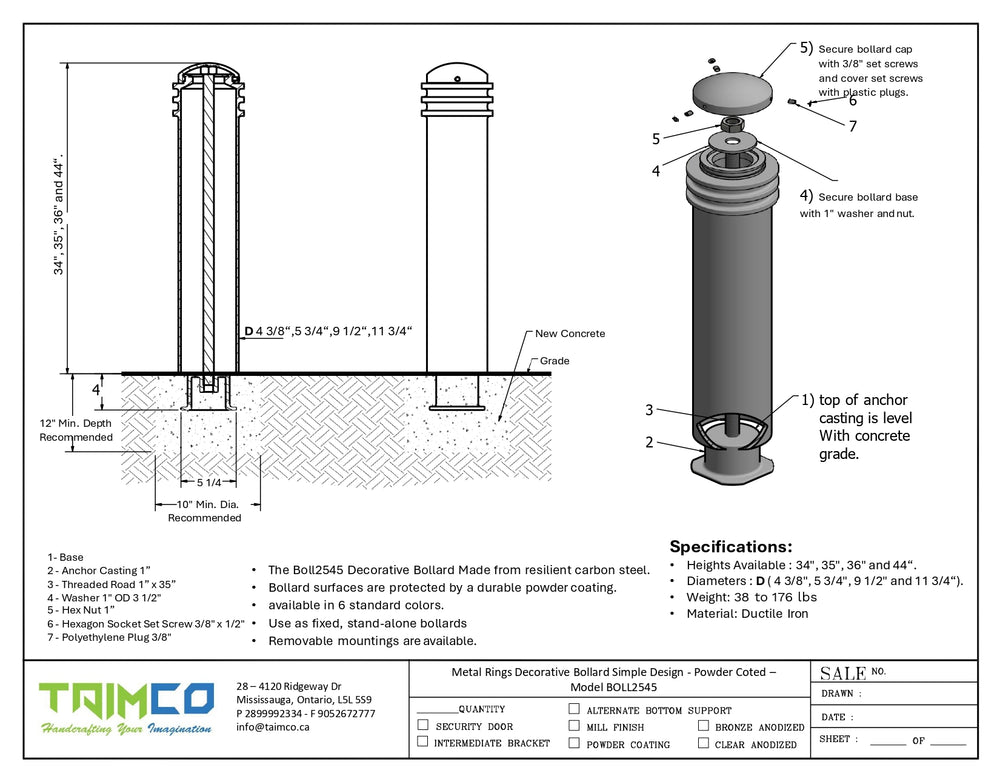 34", 35", 36" and 44".

D 4 3/8",5 3/4",9 1/2",11 3/4"

New Concrete

Grade

4

12" Min. Depth Recommended

5 1/4

10" Min. Dia. Recommended

5) Secure bollard cap with 3/8" set screws and cover set screws with plastic plugs.

6

7

5

4

4) Secure bollard base with 1" washer and nut.

3

2

1) top of anchor casting is level With concrete grade.

1- Base
2 - Anchor Casting 1"
3 - Threaded Road 1" x 35"
4 - Washer 1" OD 3 1/2"
5 - Hex Nut 1"
6 - Hexagon Socket Set Screw 3/8" x 1/2"
7 - Polyethylene Plug 3/8"

• The Boll2545 Decorative Bollard Made from resilient carbon steel.
• Bollard surfaces are protected by a durable powder coating.
• available in 6 standard colors.
• Use as fixed, stand-alone bollards
• Removable mountings are available.

Specifications:
• Heights Available : 34", 35", 36" and 44".
• Diameters : D ( 4 3/8", 5 3/4", 9 1/2" and 11 3/4").
• Weight: 38 to 176 lbs
• Material: Ductile Iron

TAIMCO
Handcrafting Your Imagination

28 – 4120 Ridgeway Dr
Mississauga, Ontario, L5L 5S9
P 2899992334 - F 9052672777
info@taimco.ca

Metal Rings Decorative Bollard Simple Design - Powder Coted – Model BOLL2545

______QUANTITY
☐ SECURITY DOOR
☐ INTERMEDIATE BRACKET
☐ ALTERNATE BOTTOM SUPPORT
☐ MILL FINISH
☐ POWDER COATING
☐ BRONZE ANODIZED
☐ CLEAR ANODIZED

SALE NO.
DRAWN :
DATE :
SHEET : ______ OF ______