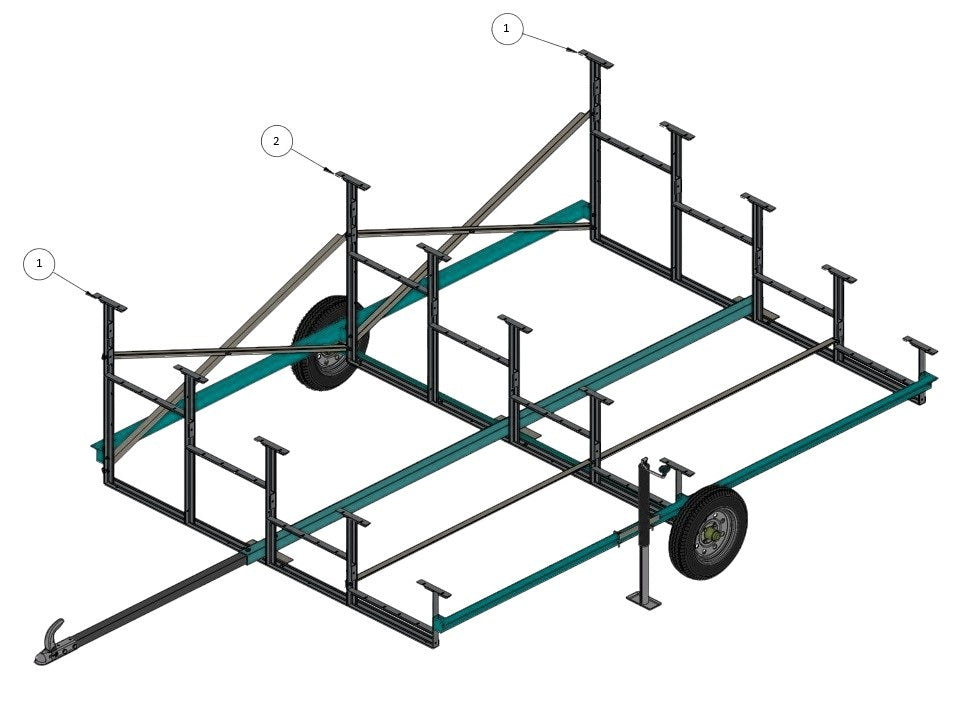 1
2
1