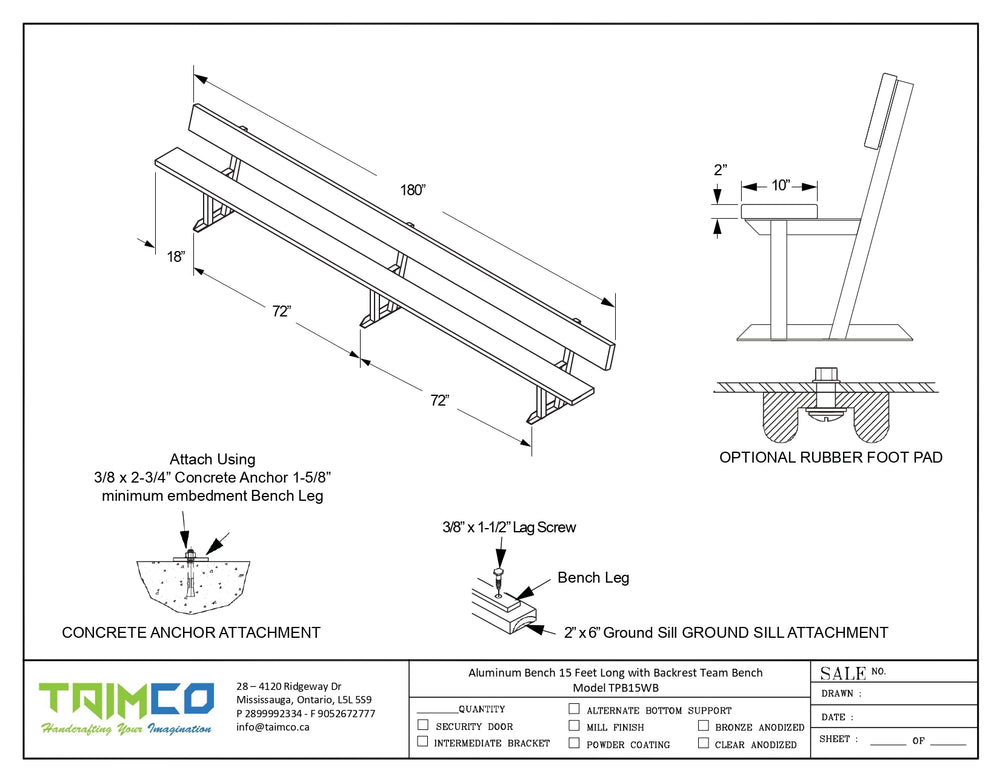 180"

18"

72"

72"

2"

10"

OPTIONAL RUBBER FOOT PAD

Attach Using
3/8 x 2-3/4" Concrete Anchor 1-5/8" minimum embedment Bench Leg

CONCRETE ANCHOR ATTACHMENT

3/8" x 1-1/2" Lag Screw

Bench Leg

2" x 6" Ground Sill GROUND SILL ATTACHMENT

TAIMCO
Handcrafting Your Imagination

28 – 4120 Ridgeway Dr
Mississauga, Ontario, L5L 5S9
P 2899992334 - F 9052672777
info@taimco.ca

Aluminum Bench 15 Feet Long with Backrest Team Bench
Model TPB15WB

______QUANTITY
☐ SECURITY DOOR
☐ INTERMEDIATE BRACKET
☐ ALTERNATE BOTTOM SUPPORT
☐ MILL FINISH
☐ POWDER COATING
☐ BRONZE ANODIZED
☐ CLEAR ANODIZED

SALE NO.
DRAWN :
DATE :
SHEET : ______ OF ______