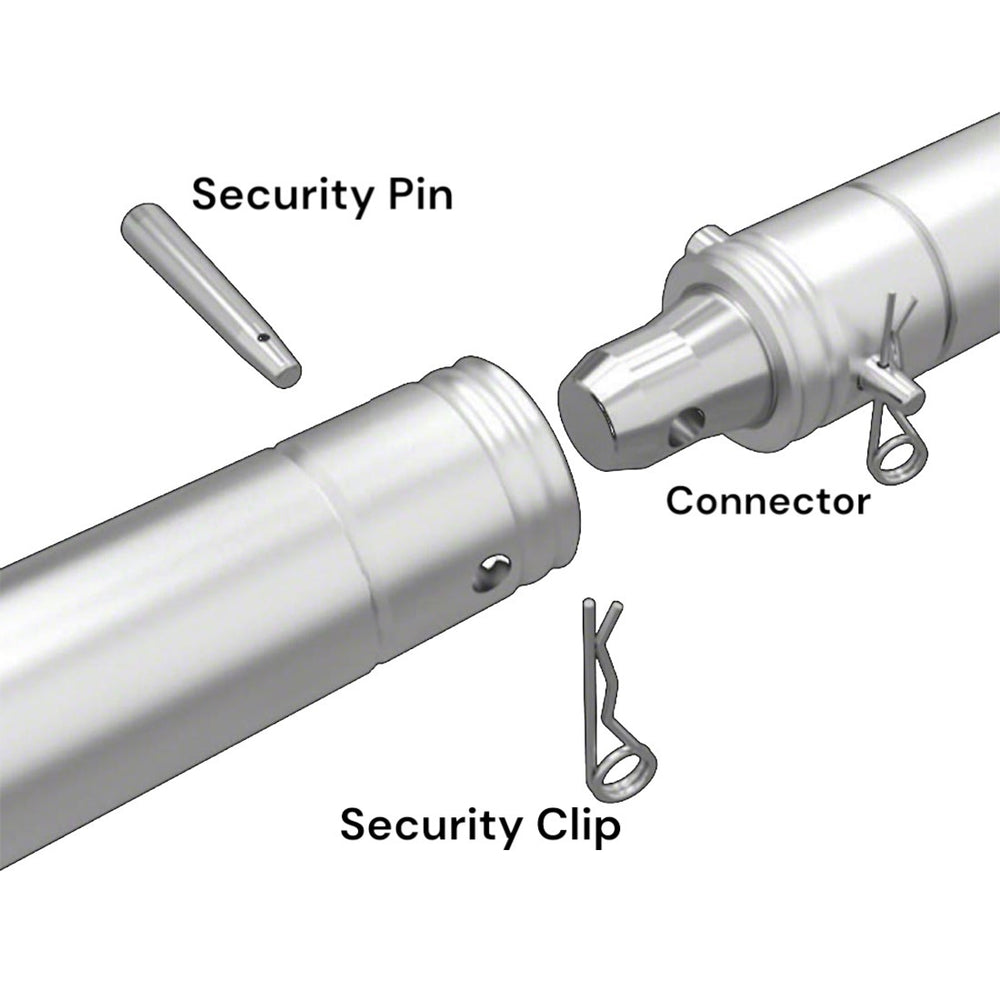 Security Pin

Connector

Security Clip