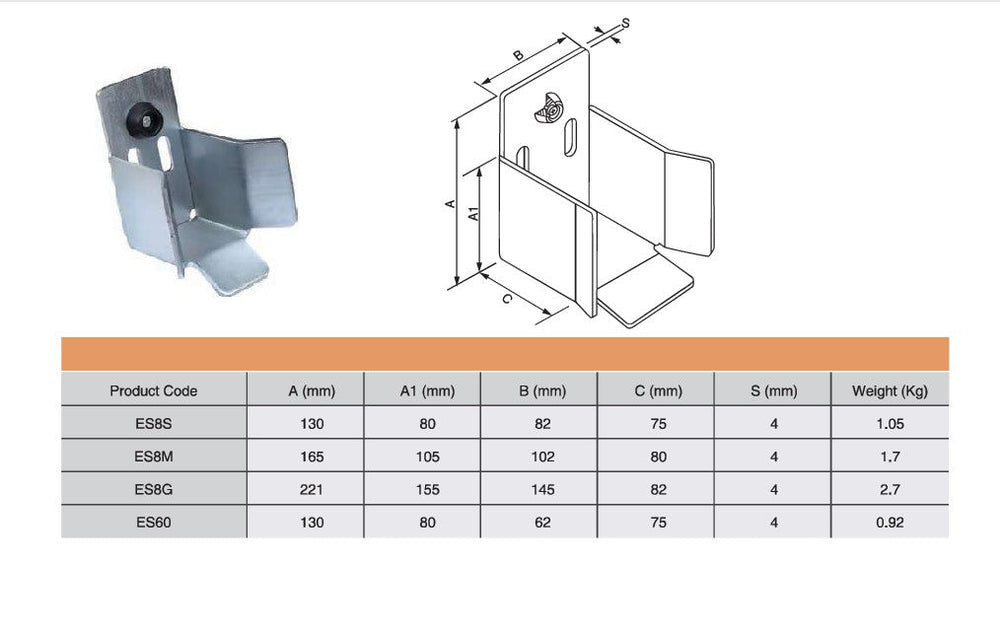 B
S
A
A1
C

| Product Code | A (mm) | A1 (mm) | B (mm) | C (mm) | S (mm) | Weight (Kg) |
|---|---|---|---|---|---|---|
| ES8S | 130 | 80 | 82 | 75 | 4 | 1.05 |
| ES8M | 165 | 105 | 102 | 80 | 4 | 1.7 |
| ES8G | 221 | 155 | 145 | 82 | 4 | 2.7 |
| ES60 | 130 | 80 | 62 | 75 | 4 | 0.92 |