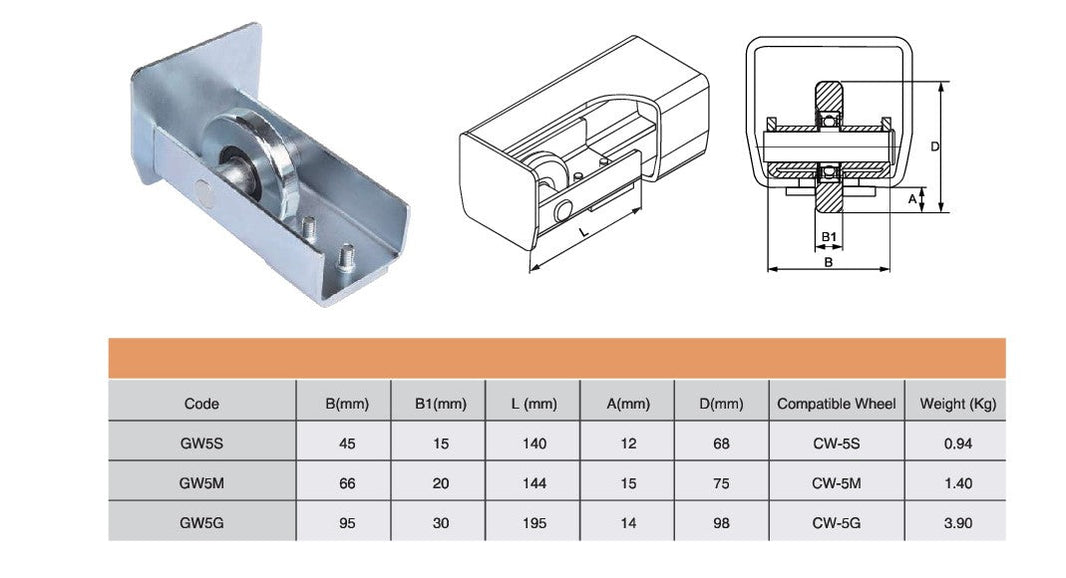 L

D

A

B1

B

| Code | B(mm) | B1(mm) | L (mm) | A(mm) | D(mm) | Compatible Wheel | Weight (Kg) |
|---|---|---|---|---|---|---|---|
| GW5S | 45 | 15 | 140 | 12 | 68 | CW-5S | 0.94 |
| GW5M | 66 | 20 | 144 | 15 | 75 | CW-5M | 1.40 |
| GW5G | 95 | 30 | 195 | 14 | 98 | CW-5G | 3.90 |