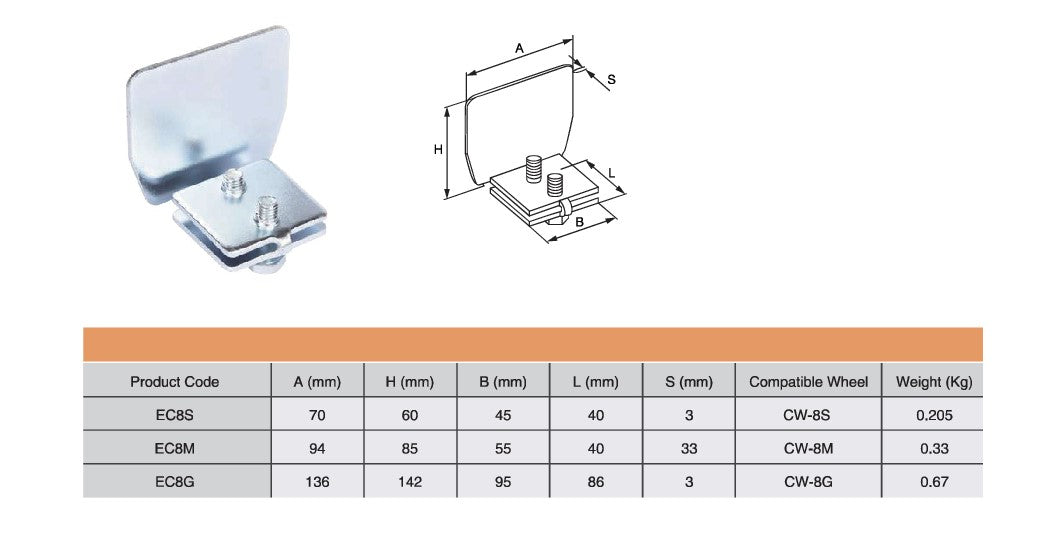 A
S
H
L
B

| Product Code | A (mm) | H (mm) | B (mm) | L (mm) | S (mm) | Compatible Wheel | Weight (Kg) |
|---|---|---|---|---|---|---|---|
| EC8S | 70 | 60 | 45 | 40 | 3 | CW-8S | 0.205 |
| EC8M | 94 | 85 | 55 | 40 | 33 | CW-8M | 0.33 |
| EC8G | 136 | 142 | 95 | 86 | 3 | CW-8G | 0.67 |