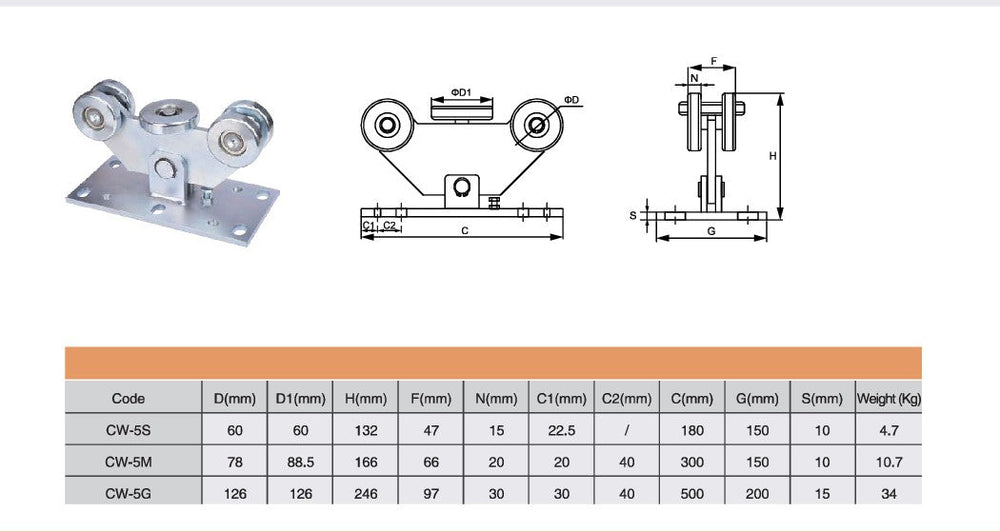 ΦD1

ΦD

C1 C2

C

N

F

H

S

G

| Code | D(mm) | D1(mm) | H(mm) | F(mm) | N(mm) | C1(mm) | C2(mm) | C(mm) | G(mm) | S(mm) | Weight (Kg) |
|---|---|---|---|---|---|---|---|---|---|---|---|
| CW-5S | 60 | 60 | 132 | 47 | 15 | 22.5 | / | 180 | 150 | 10 | 4.7 |
| CW-5M | 78 | 88.5 | 166 | 66 | 20 | 20 | 40 | 300 | 150 | 10 | 10.7 |
| CW-5G | 126 | 126 | 246 | 97 | 30 | 30 | 40 | 500 | 200 | 15 | 34 |