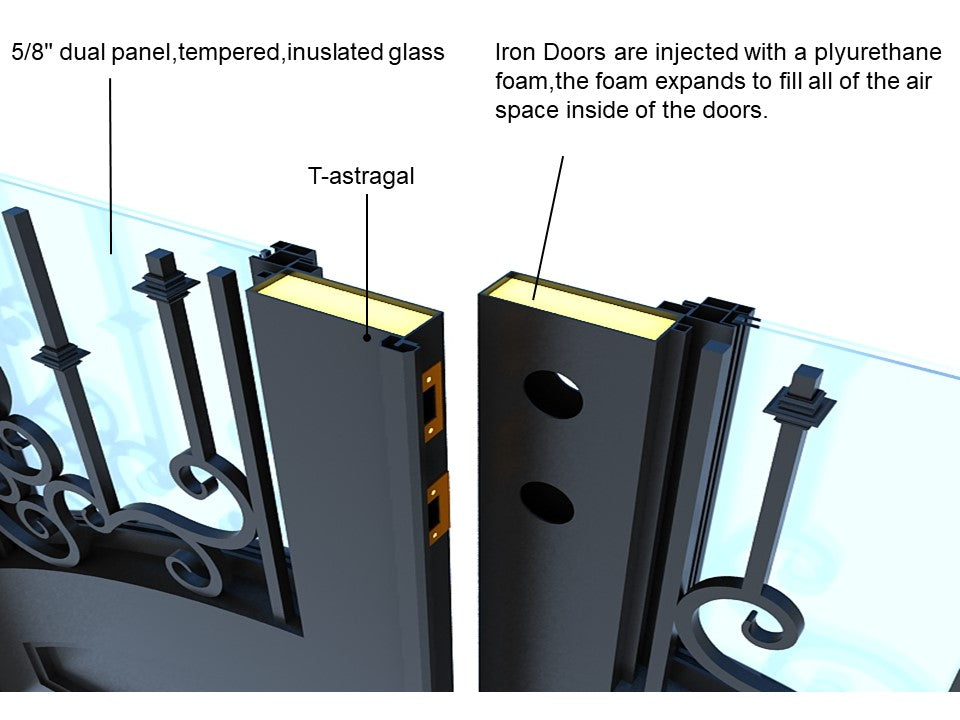 5/8" dual panel,tempered,inuslated glass

Iron Doors are injected with a plyurethane foam,the foam expands to fill all of the air space inside of the doors.

T-astragal