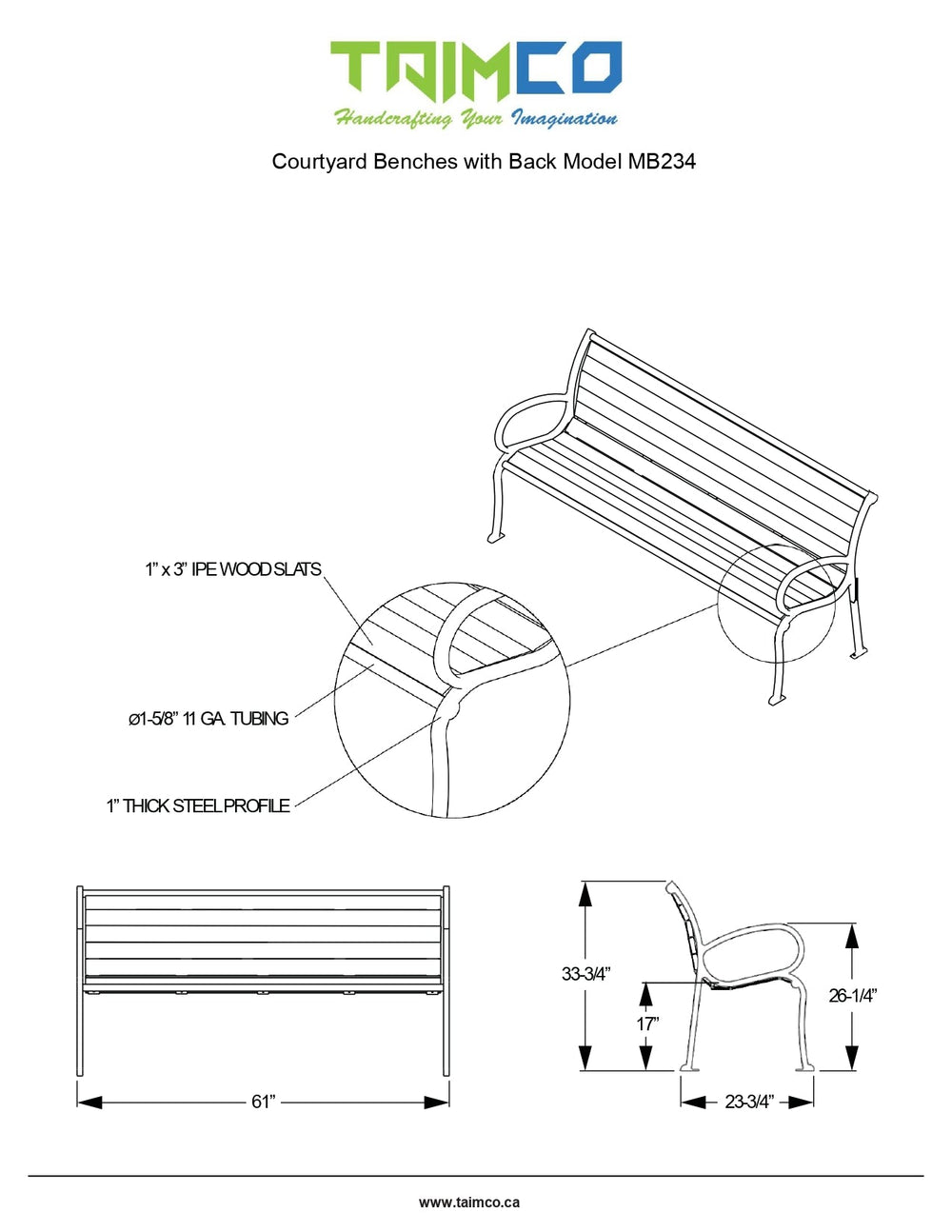 TAIMCO
Handcrafting Your Imagination

Courtyard Benches with Back Model MB234

1" x 3" IPE WOOD SLATS

ø1-5/8" 11 GA. TUBING

1" THICK STEEL PROFILE

61"

33-3/4"

17"

26-1/4"

23-3/4"

www.taimco.ca