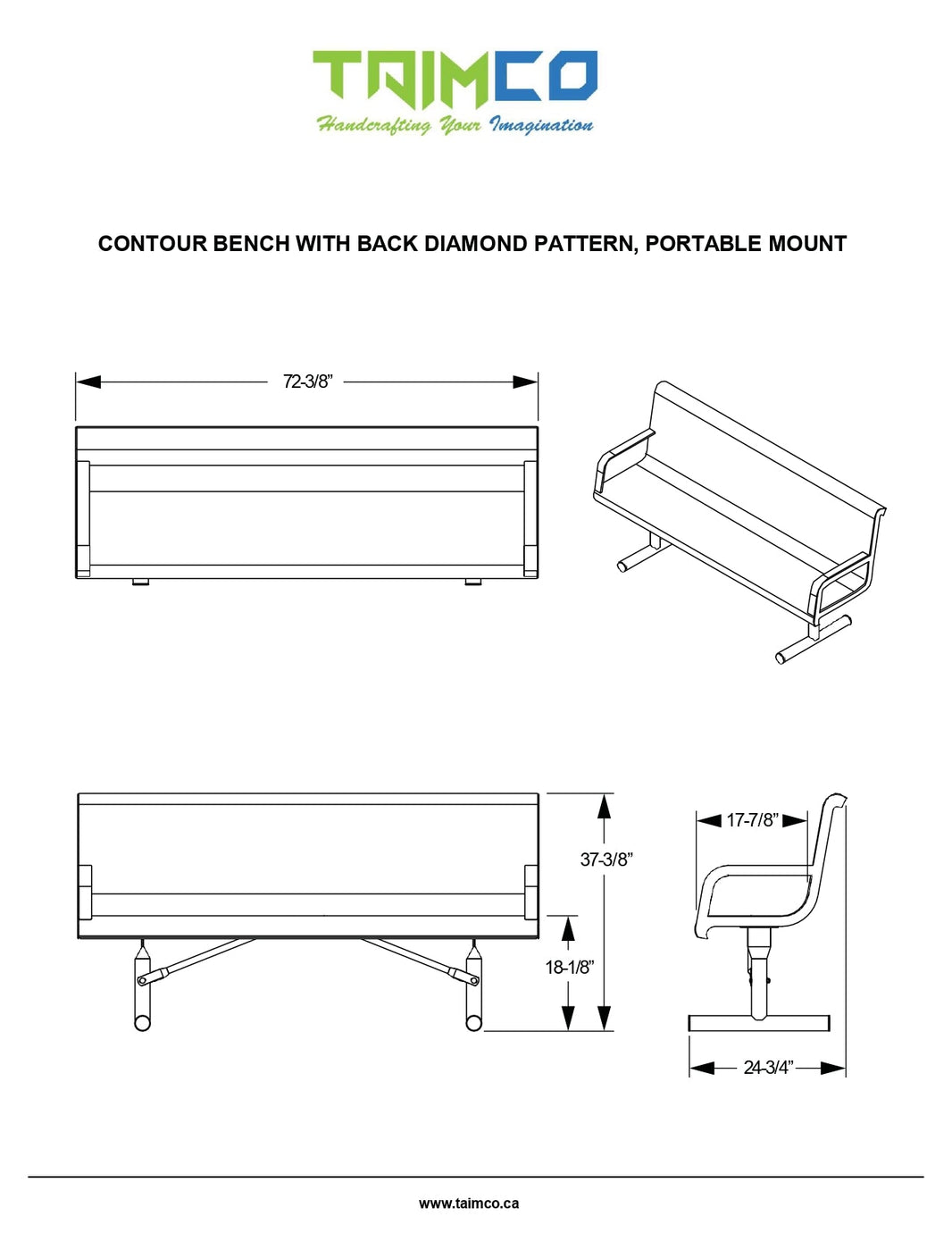 TAIMCO
Handcrafting Your Imagination

CONTOUR BENCH WITH BACK DIAMOND PATTERN, PORTABLE MOUNT

72-3/8”

37-3/8”

18-1/8”

17-7/8”

24-3/4”

www.taimco.ca