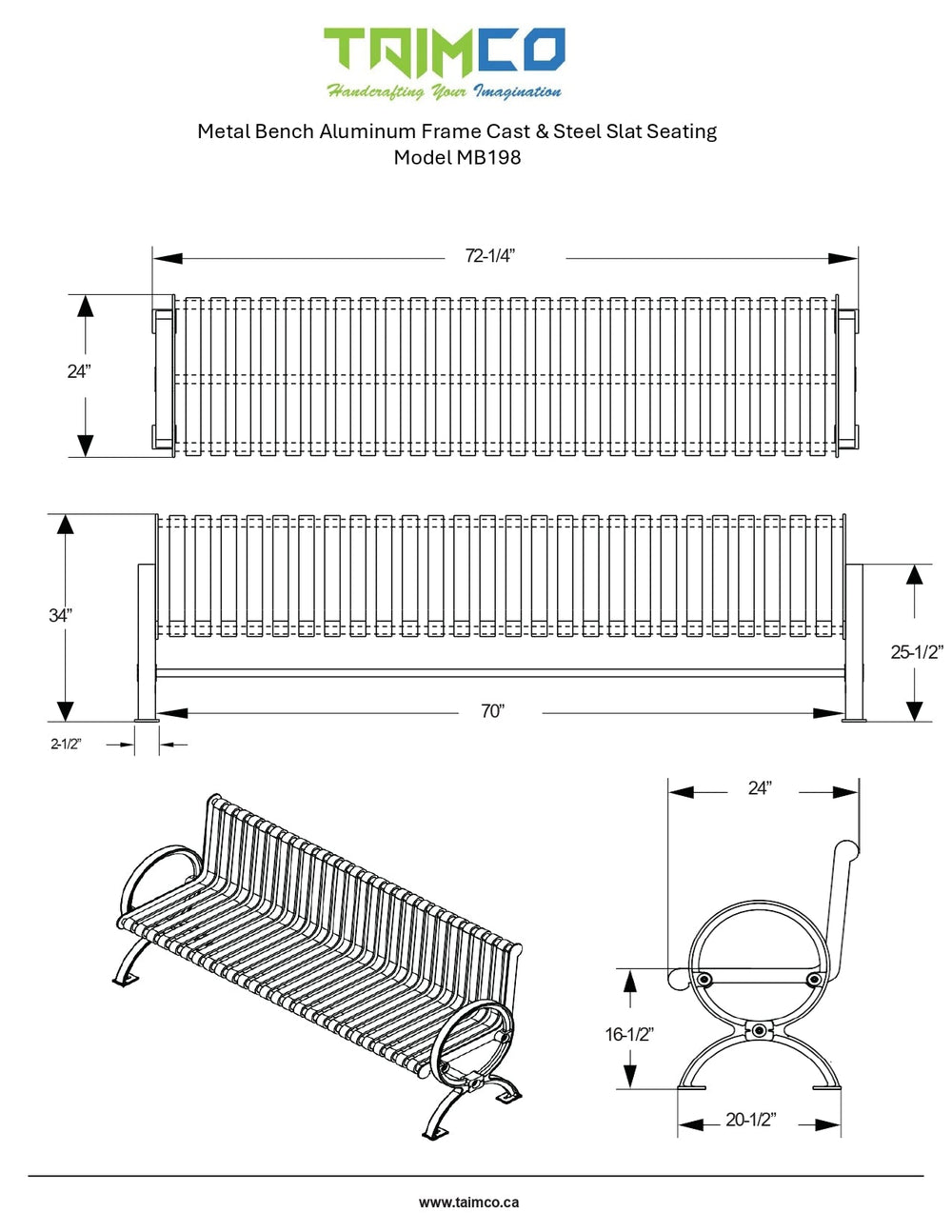 TAIMCO
Handcrafting Your Imagination

Metal Bench Aluminum Frame Cast & Steel Slat Seating
Model MB198

72-1/4"

24"

34"

25-1/2"

70"

2-1/2"

24"

16-1/2"

20-1/2"

www.taimco.ca