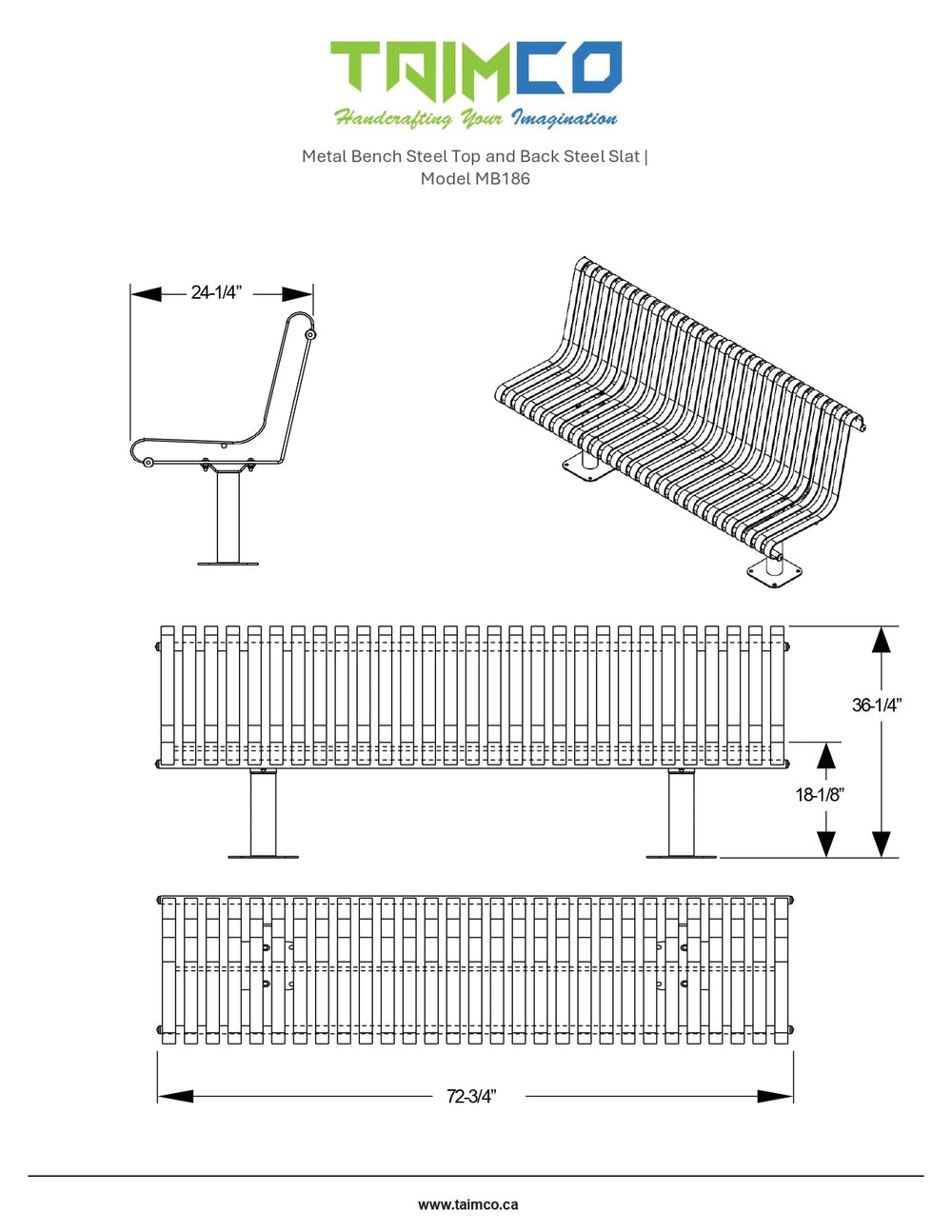 TAIMCO
Handcrafting Your Imagination

Metal Bench Steel Top and Back Steel Slat | Model MB186

24-1/4”

36-1/4”

18-1/8”

72-3/4”

www.taimco.ca