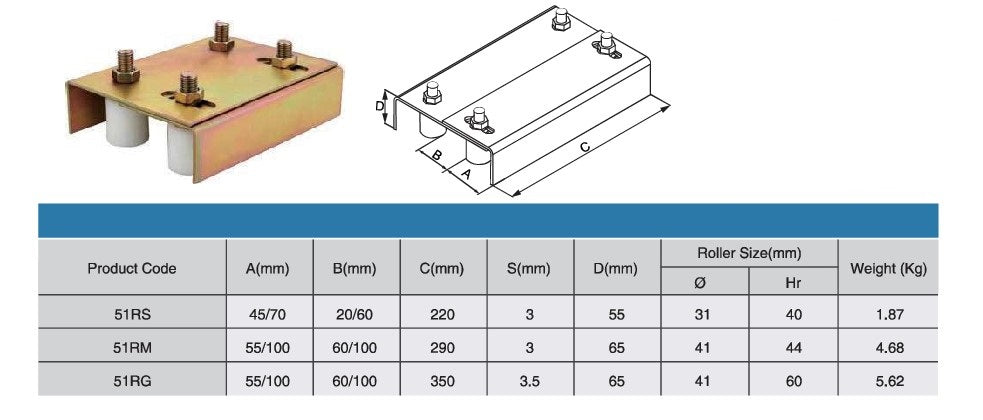 D

B

A

C

| Product Code | A(mm) | B(mm) | C(mm) | S(mm) | D(mm) | Roller Size(mm) Ø | Roller Size(mm) Hr | Weight (Kg) |
|---|---|---|---|---|---|---|---|---|
| 51RS | 45/70 | 20/60 | 220 | 3 | 55 | 31 | 40 | 1.87 |
| 51RM | 55/100 | 60/100 | 290 | 3 | 65 | 41 | 44 | 4.68 |
| 51RG | 55/100 | 60/100 | 350 | 3.5 | 65 | 41 | 60 | 5.62 |