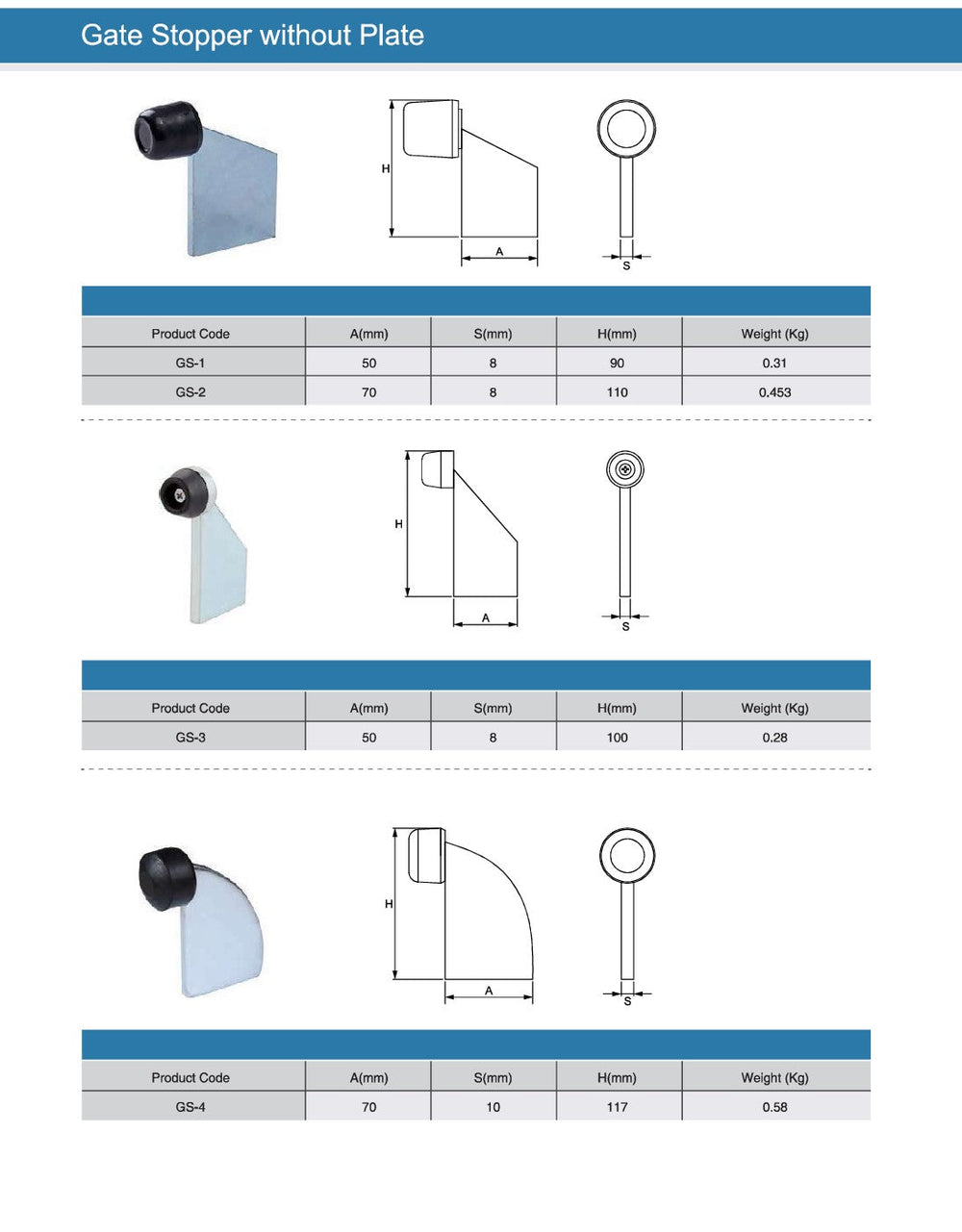 Gate Stopper without Plate

H
A
S

| Product Code | A(mm) | S(mm) | H(mm) | Weight (Kg) |
|---|---|---|---|---|
| GS-1 | 50 | 8 | 90 | 0.31 |
| GS-2 | 70 | 8 | 110 | 0.453 |

H
A
S

| Product Code | A(mm) | S(mm) | H(mm) | Weight (Kg) |
|---|---|---|---|---|
| GS-3 | 50 | 8 | 100 | 0.28 |

H
A
S

| Product Code | A(mm) | S(mm) | H(mm) | Weight (Kg) |
|---|---|---|---|---|
| GS-4 | 70 | 10 | 117 | 0.58 |