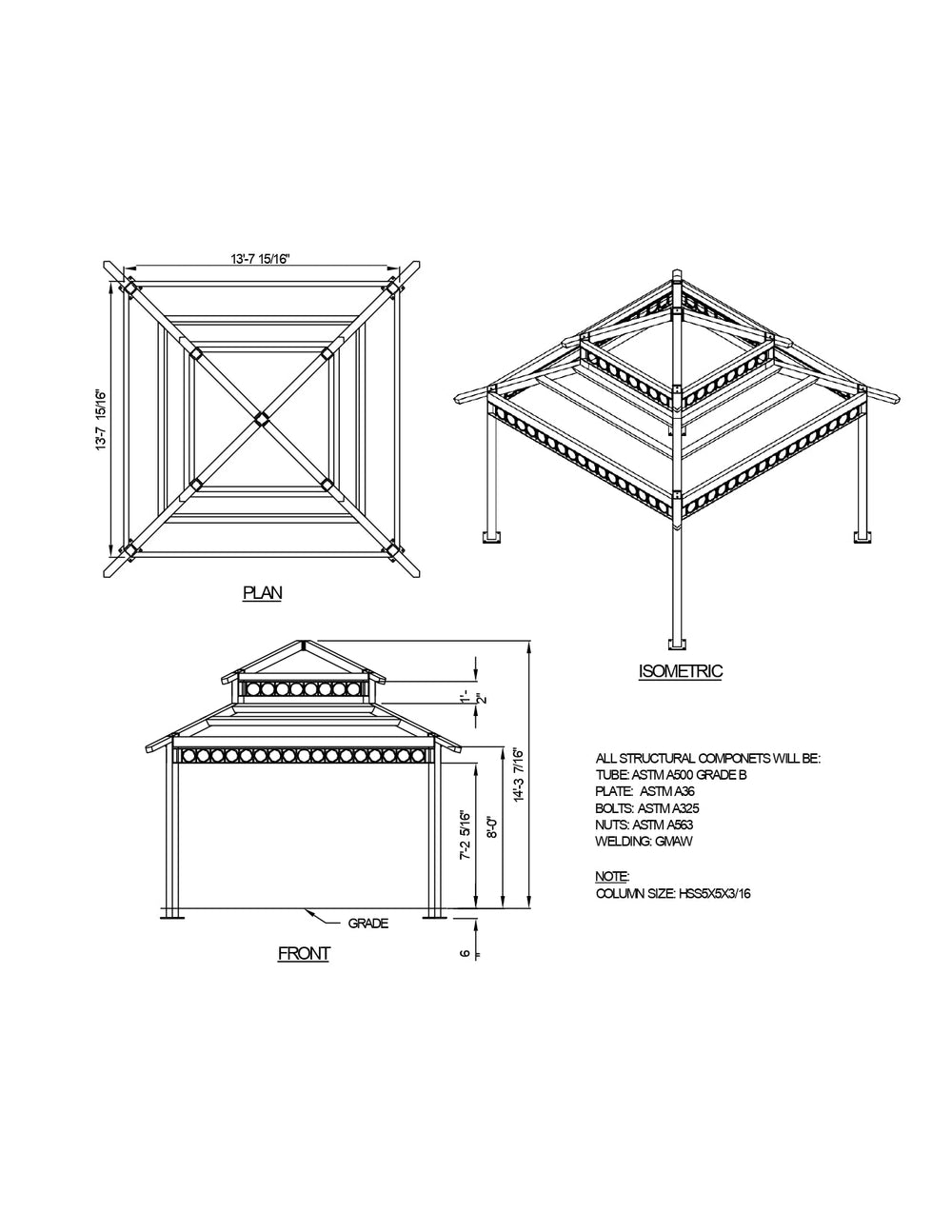 13'-7 15/16"

13'-7 15/16"

PLAN

ISOMETRIC

1'-2"

14'-3 7/16"

7'-2 5/16"

8'-0"

GRADE

6"

FRONT

ALL STRUCTURAL COMPONETS WILL BE:
TUBE: ASTM A500 GRADE B
PLATE: ASTM A36
BOLTS: ASTM A325
NUTS: ASTM A563
WELDING: GMAW

NOTE:
COLUMN SIZE: HSS5X5X3/16