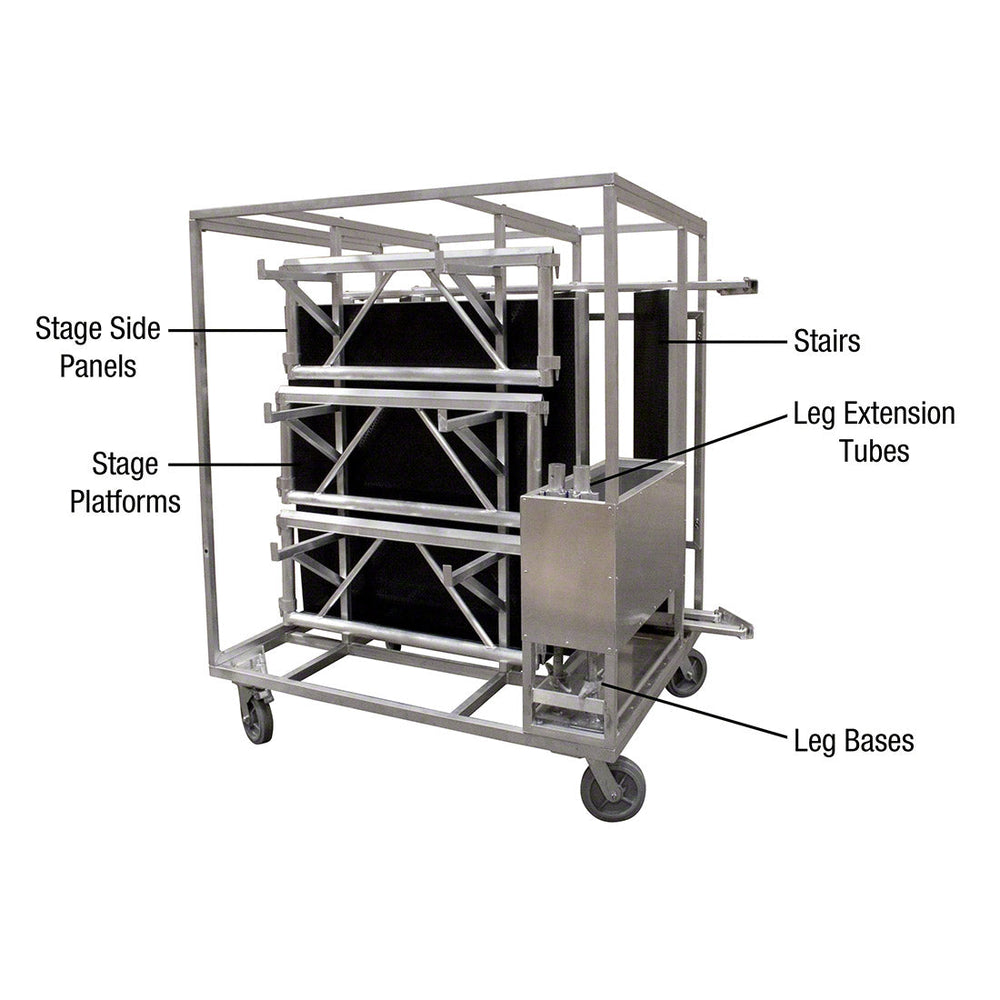 Stage Side Panels

Stage Platforms

Stairs

Leg Extension Tubes

Leg Bases